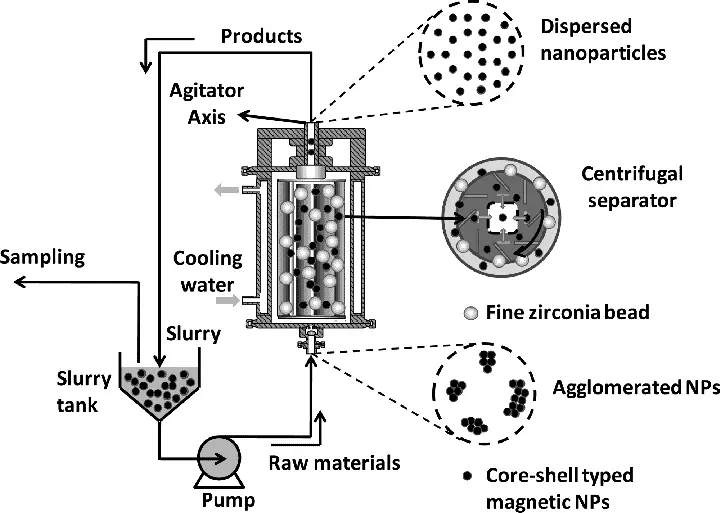 Products

Dispersed nanoparticles

Agitator Axis

Centrifugal separator

Sampling

Cooling water

Fine zirconia bead

Slurry

Slurry tank

Agglomerated NPs

Raw materials

Pump

Core-shell typed magnetic NPs